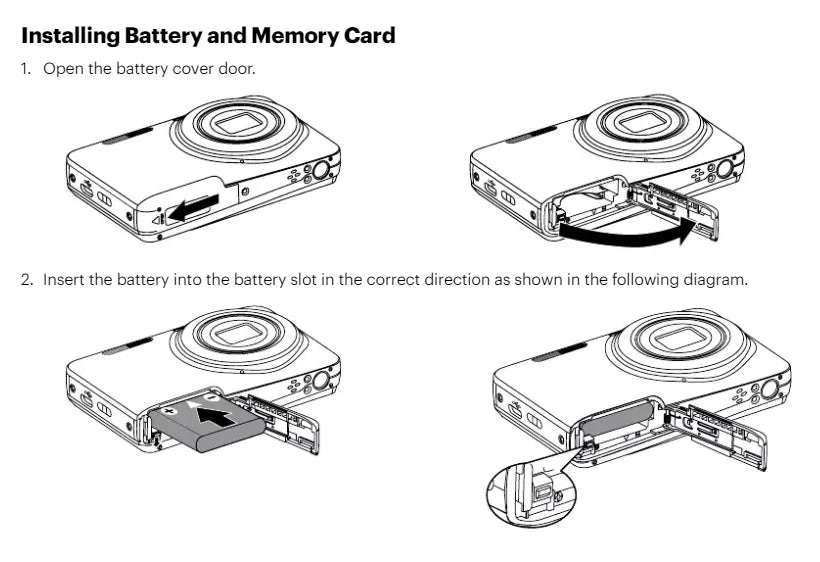 Installing Battery and Memory Card

1. Open the battery cover door.

2. Insert the battery into the battery slot in the correct direction as shown in the following diagram.